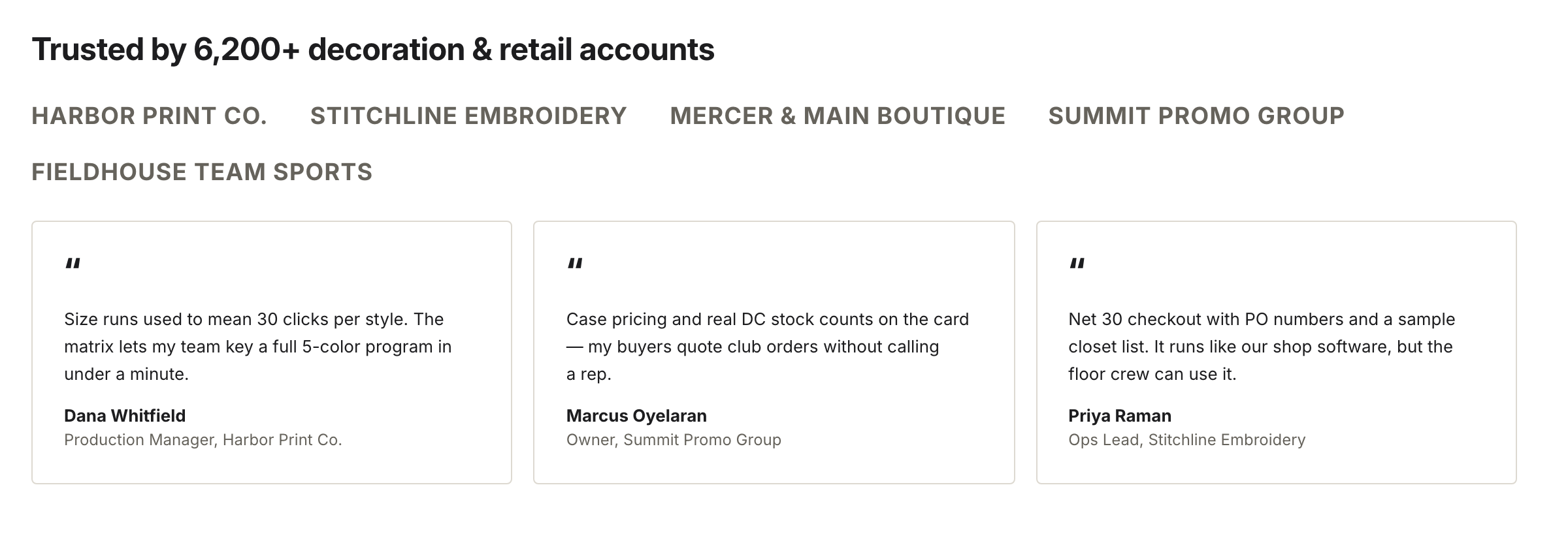 Trusted by 6,200+ decoration & retail accounts

HARBOR PRINT CO.

STITCHLINE EMBROIDERY

MERCER & MAIN BOUTIQUE

SUMMIT PROMO GROUP

FIELDHOUSE TEAM SPORTS

"

Size runs used to mean 30 clicks per style. The matrix lets my team key a full 5-color program in under a minute.

Dana Whitfield

Production Manager, Harbor Print Co.

"

Case pricing and real DC stock counts on the card — my buyers quote club orders without calling a rep.

Marcus Oyelaran

Owner, Summit Promo Group

"

Net 30 checkout with PO numbers and a sample closet list. It runs like our shop software, but the floor crew can use it.

Priya Raman

Ops Lead, Stitchline Embroidery